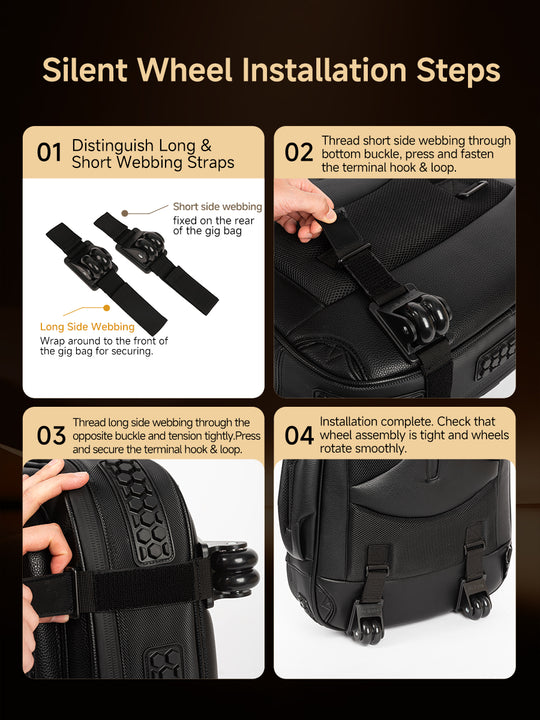 Silent Wheel Installation Steps

01 Distinguish Long & Short Webbing Straps

Short side webbing
fixed on the rear of the gig bag

Long Side Webbing
Wrap around to the front of the gig bag for securing.

02 Thread short side webbing through bottom buckle, press and fasten the terminal hook & loop.

03 Thread long side webbing through the opposite buckle and tension tightly.Press and secure the terminal hook & loop.

04 Installation complete. Check that wheel assembly is tight and wheels rotate smoothly.